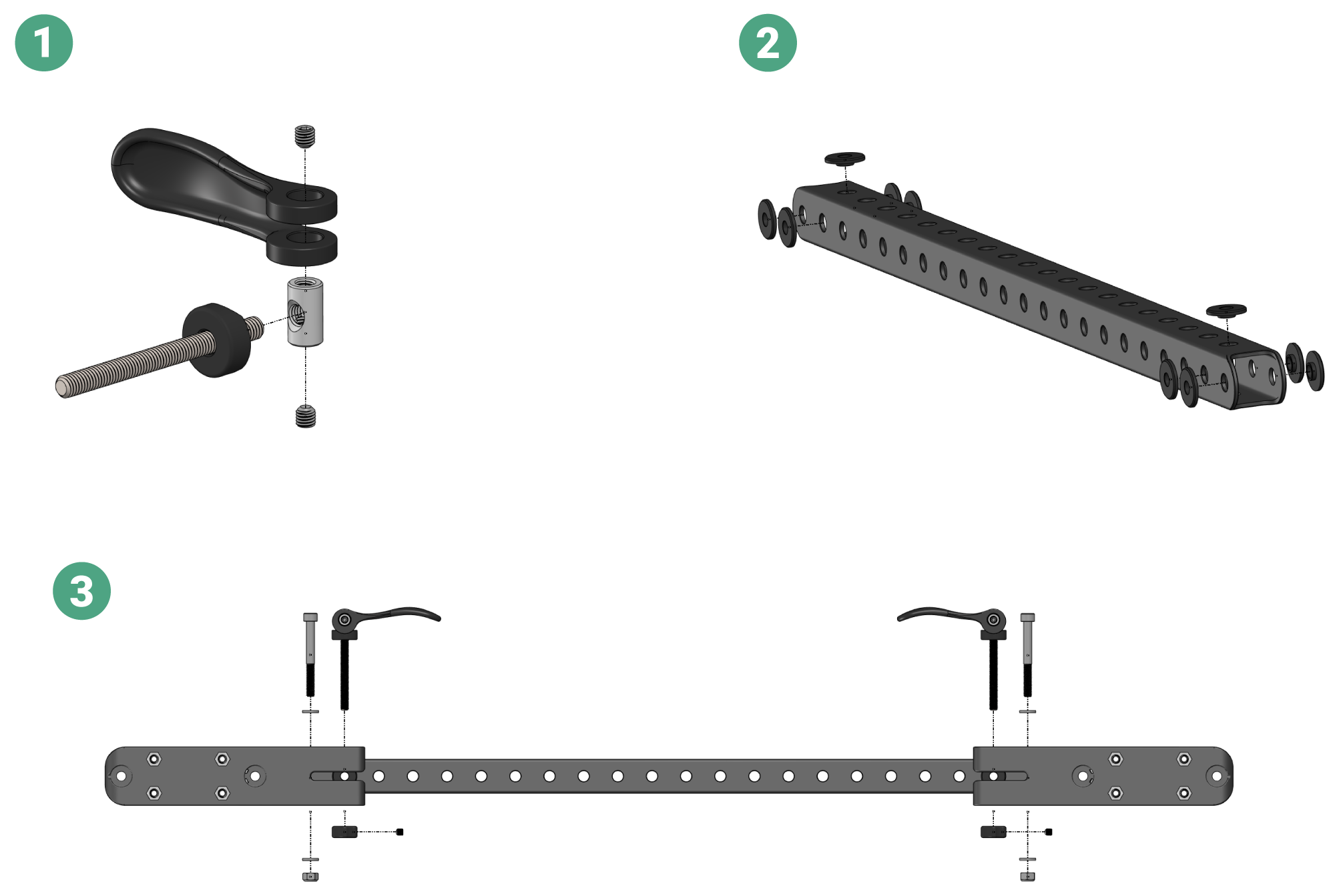 1

2

3