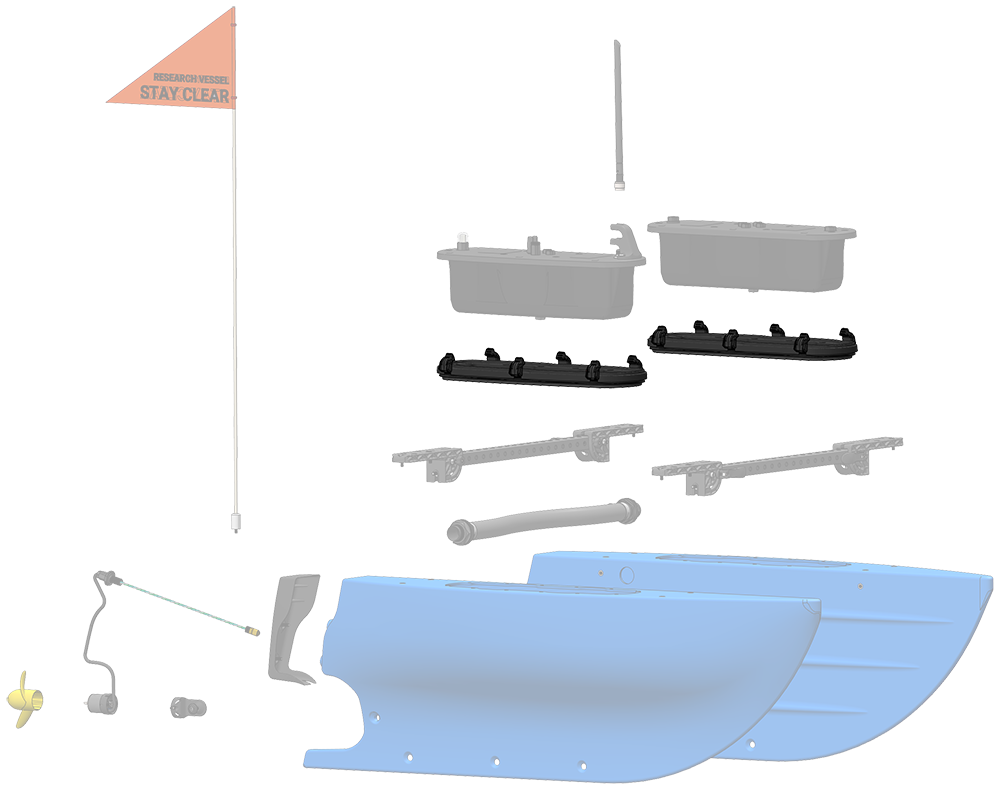 RESEARCH VESSEL
STAY CLEAR