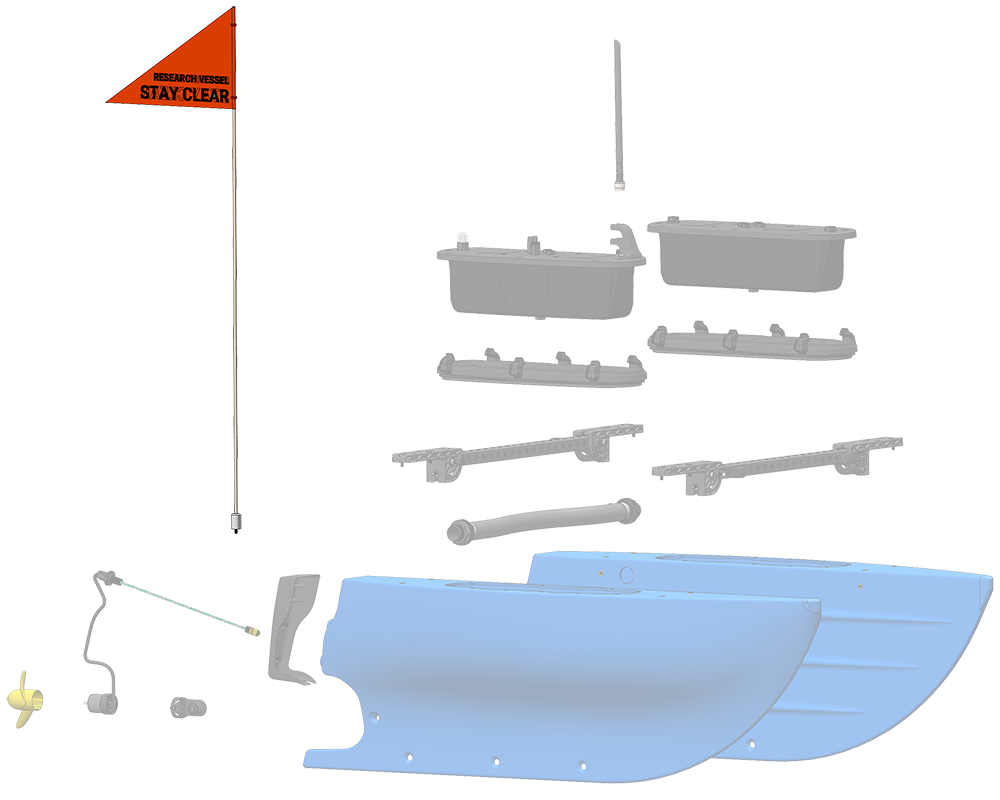 RESEARCH VESSEL
STAY CLEAR