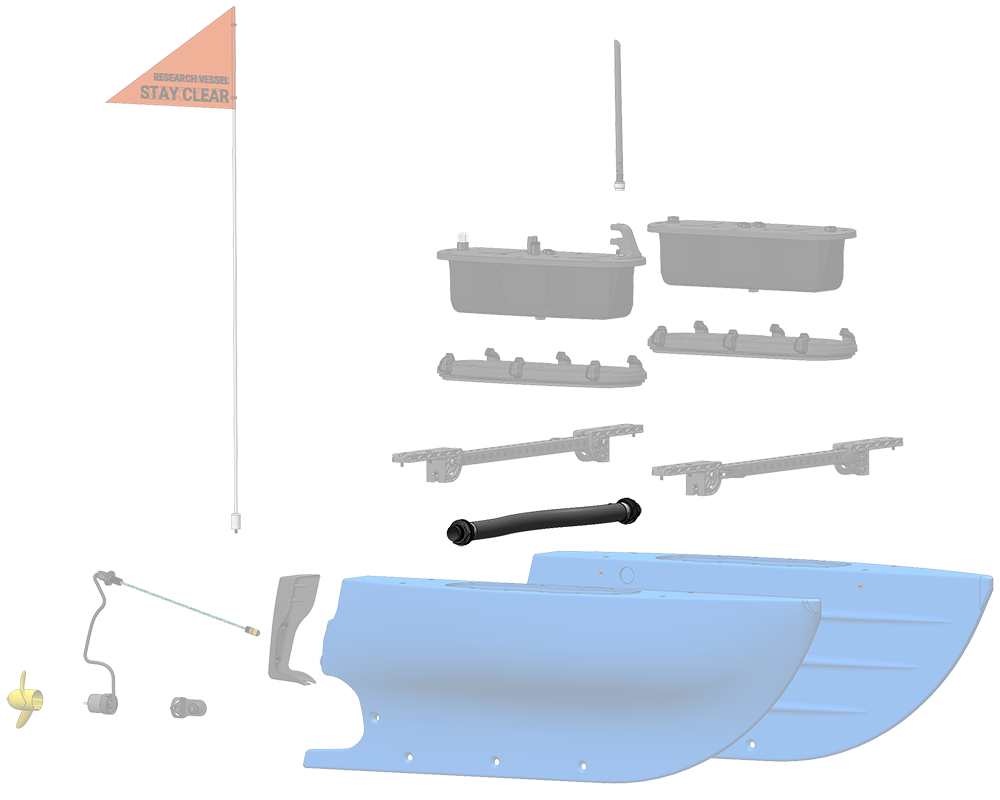 RESEARCH VESSEL
STAY CLEAR