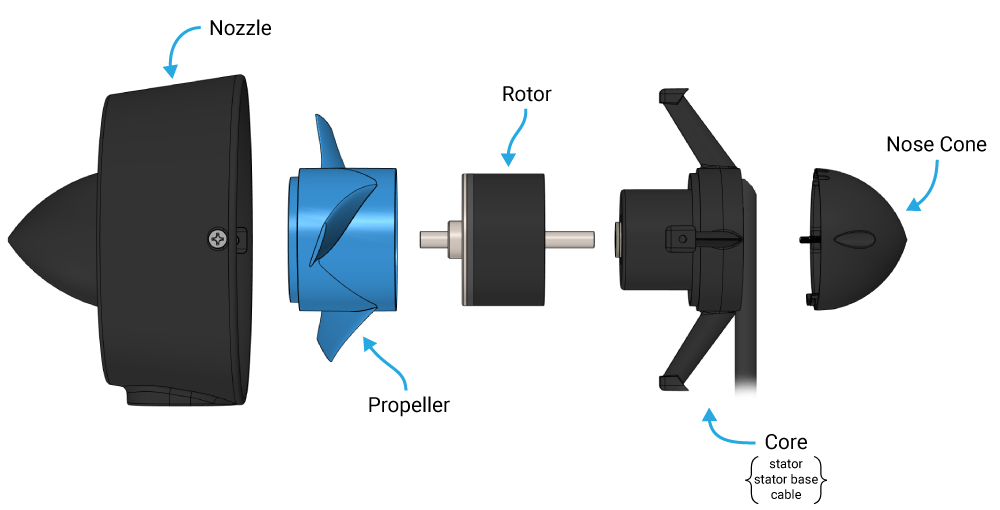 Nozzle

Rotor

Nose Cone

Propeller

Core
stator
stator base
cable