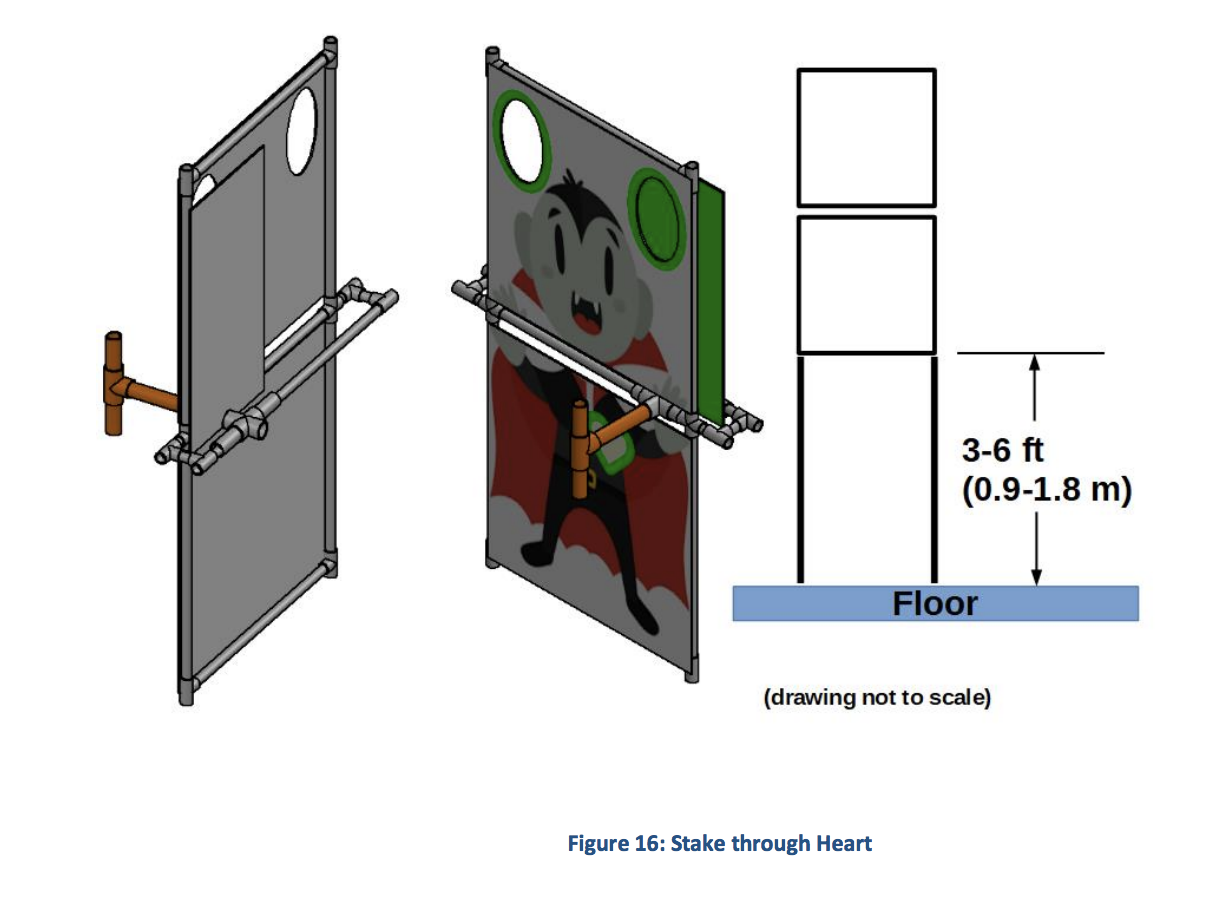 3-6 ft
(0.9-1.8 m)

Floor

(drawing not to scale)

Figure 16: Stake through Heart