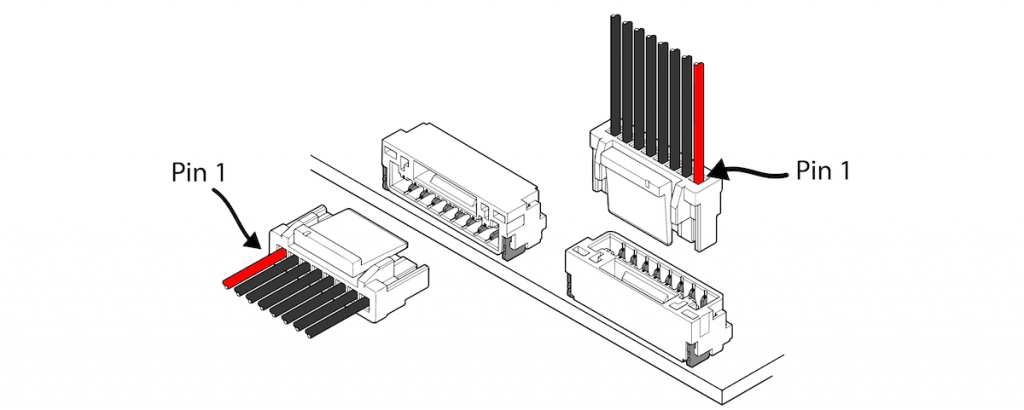 Pin 1

Pin 1