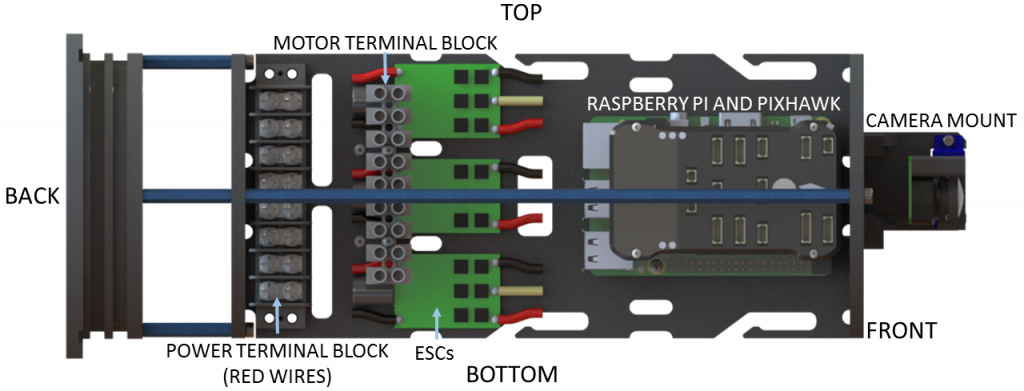 TOP
MOTOR TERMINAL BLOCK
RASPBERRY PI AND PIXHAWK
CAMERA MOUNT
BACK
FRONT
POWER TERMINAL BLOCK
(RED WIRES)
ESCs
BOTTOM