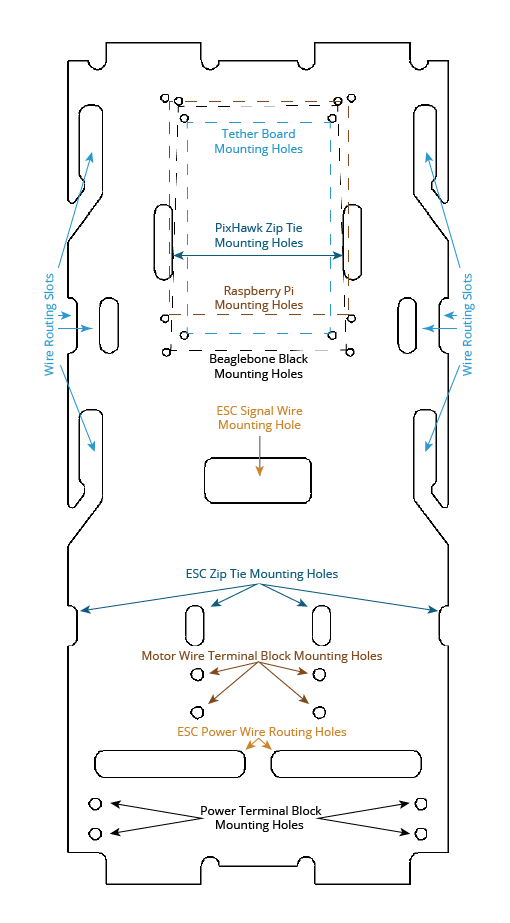 Tether Board Mounting Holes

PixHawk Zip Tie Mounting Holes

Raspberry Pi Mounting Holes

Beaglebone Black Mounting Holes

Wire Routing Slots

Wire Routing Slots

ESC Signal Wire Mounting Hole

ESC Zip Tie Mounting Holes

Motor Wire Terminal Block Mounting Holes

ESC Power Wire Routing Holes

Power Terminal Block Mounting Holes